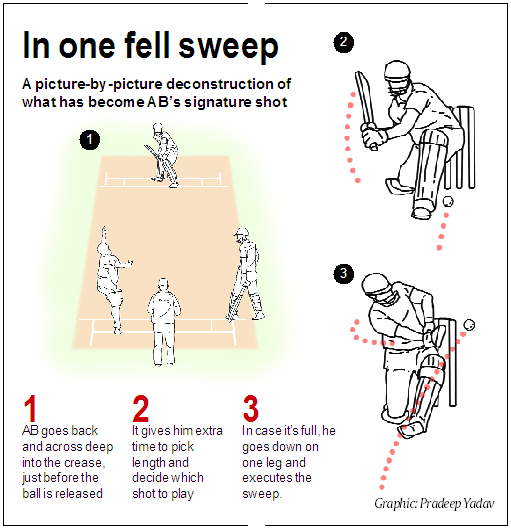 In one fell sweep

A picture-by -picture deconstruction of what has become AB's signature shot

1

2

3

1
AB goes back and across deep into the crease, just before the ball is released

2
It gives him extra time to pick length and decide which shot to play

3
In case it's full, he goes down on one leg and executes the sweep.

Graphic: Pradeep Yadav