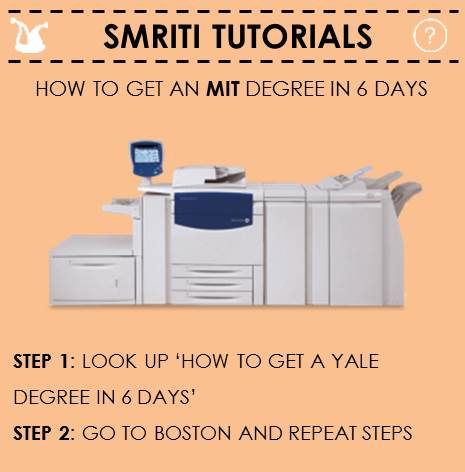 SMRITI TUTORIALS

?

HOW TO GET AN MIT DEGREE IN 6 DAYS

STEP 1: LOOK UP 'HOW TO GET A YALE DEGREE IN 6 DAYS'

STEP 2: GO TO BOSTON AND REPEAT STEPS