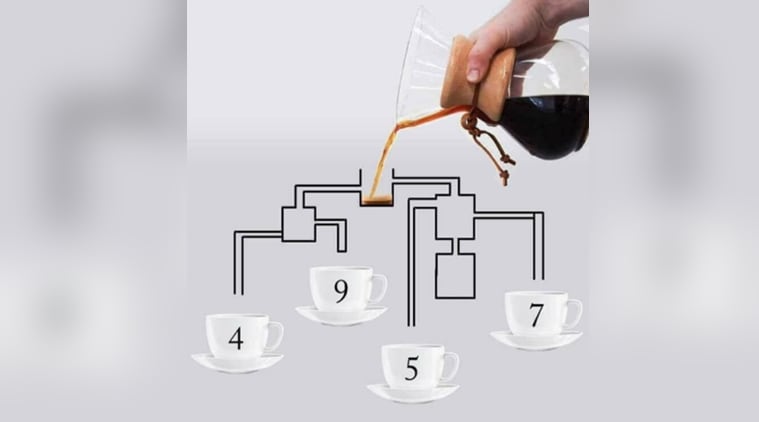 9
4
7
5