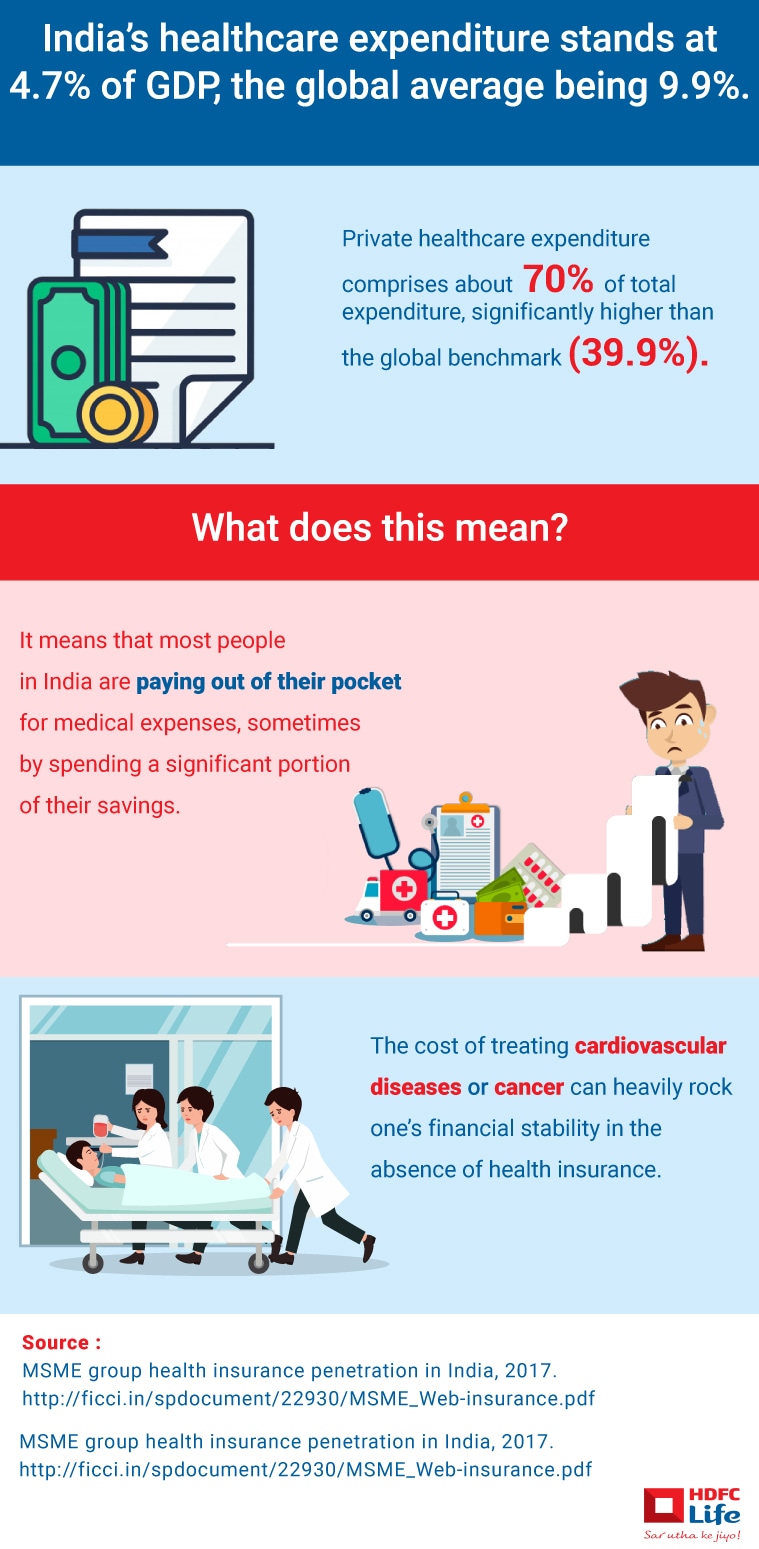 India's healthcare expenditure stands at 4.7% of GDP, the global average being 9.9%.

Private healthcare expenditure comprises about 70% of total expenditure, significantly higher than the global benchmark (39.9%).

What does this mean?

It means that most people in India are paying out of their pocket for medical expenses, sometimes by spending a significant portion of their savings.

The cost of treating cardiovascular diseases or cancer can heavily rock one's financial stability in the absence of health insurance.

Source :
MSME group health insurance penetration in India, 2017.
http://ficci.in/spdocument/22930/MSME_Web-insurance.pdf

MSME group health insurance penetration in India, 2017.
http://ficci.in/spdocument/22930/MSME_Web-insurance.pdf

HDFC Life
Sar utha ke jiyo!