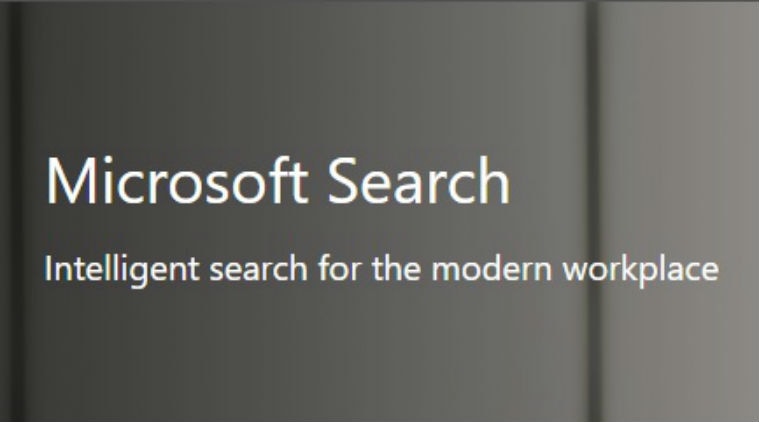 Microsoft Search

Intelligent search for the modern workplace