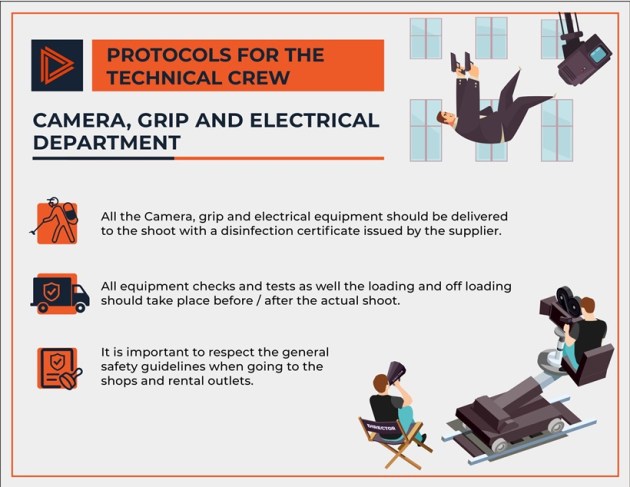 PROTOCOLS FOR THE TECHNICAL CREW

CAMERA, GRIP AND ELECTRICAL DEPARTMENT

All the Camera, grip and electrical equipment should be delivered to the shoot with a disinfection certificate issued by the supplier.

All equipment checks and tests as well the loading and off loading should take place before / after the actual shoot.

It is important to respect the general safety guidelines when going to the shops and rental outlets.

DIRECTOR