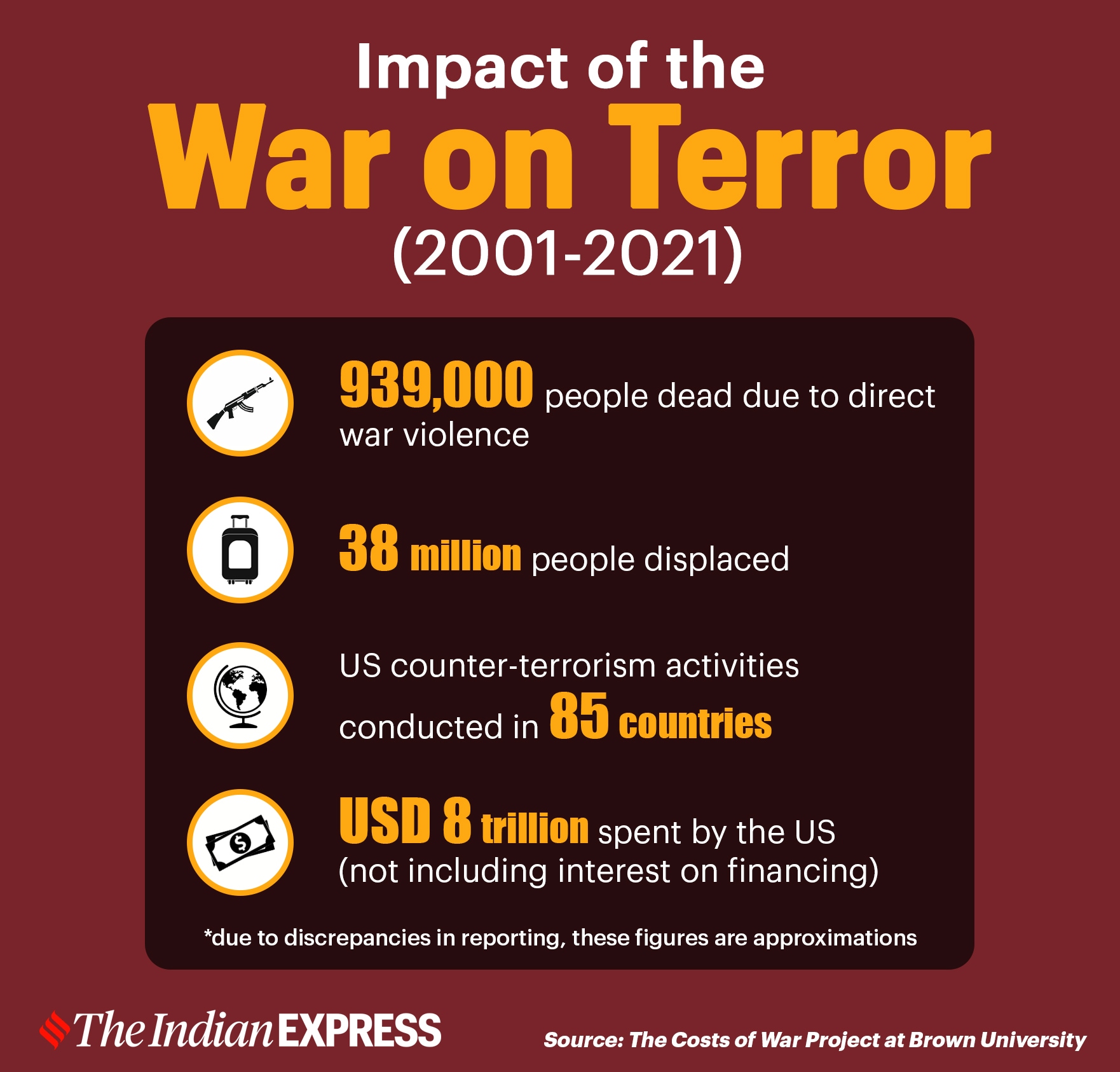 Impact of the
War on Terror
(2001-2021)

939,000 people dead due to direct war violence

38 million people displaced

US counter-terrorism activities conducted in 85 countries

USD 8 trillion spent by the US (not including interest on financing)

*due to discrepancies in reporting, these figures are approximations

The Indian EXPRESS

Source: The Costs of War Project at Brown University