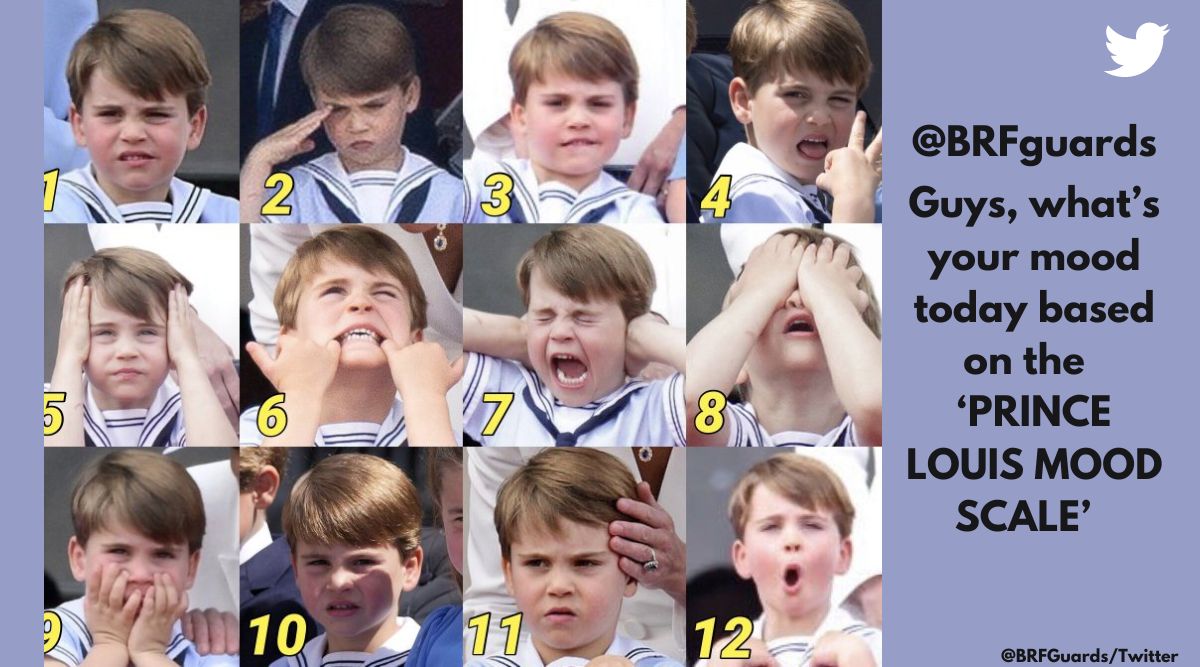 1
2
3
4
5
6
7
8
9
10
11
12

@BRFguards
Guys, what's your mood today based on the 'PRINCE LOUIS MOOD SCALE'

@BRFGuards/Twitter