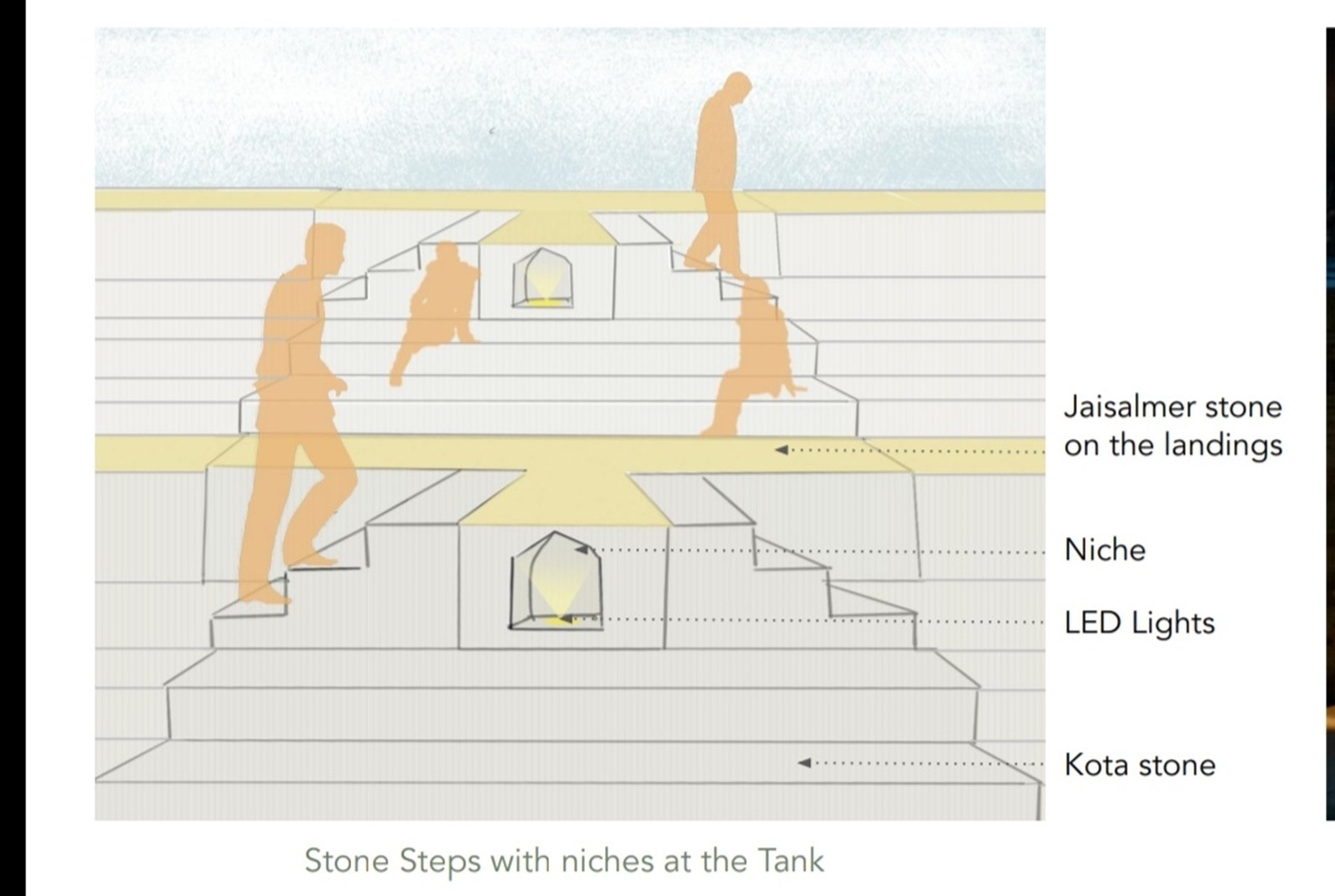 Jaisalmer stone on the landings

Niche

LED Lights

Kota stone

Stone Steps with niches at the Tank