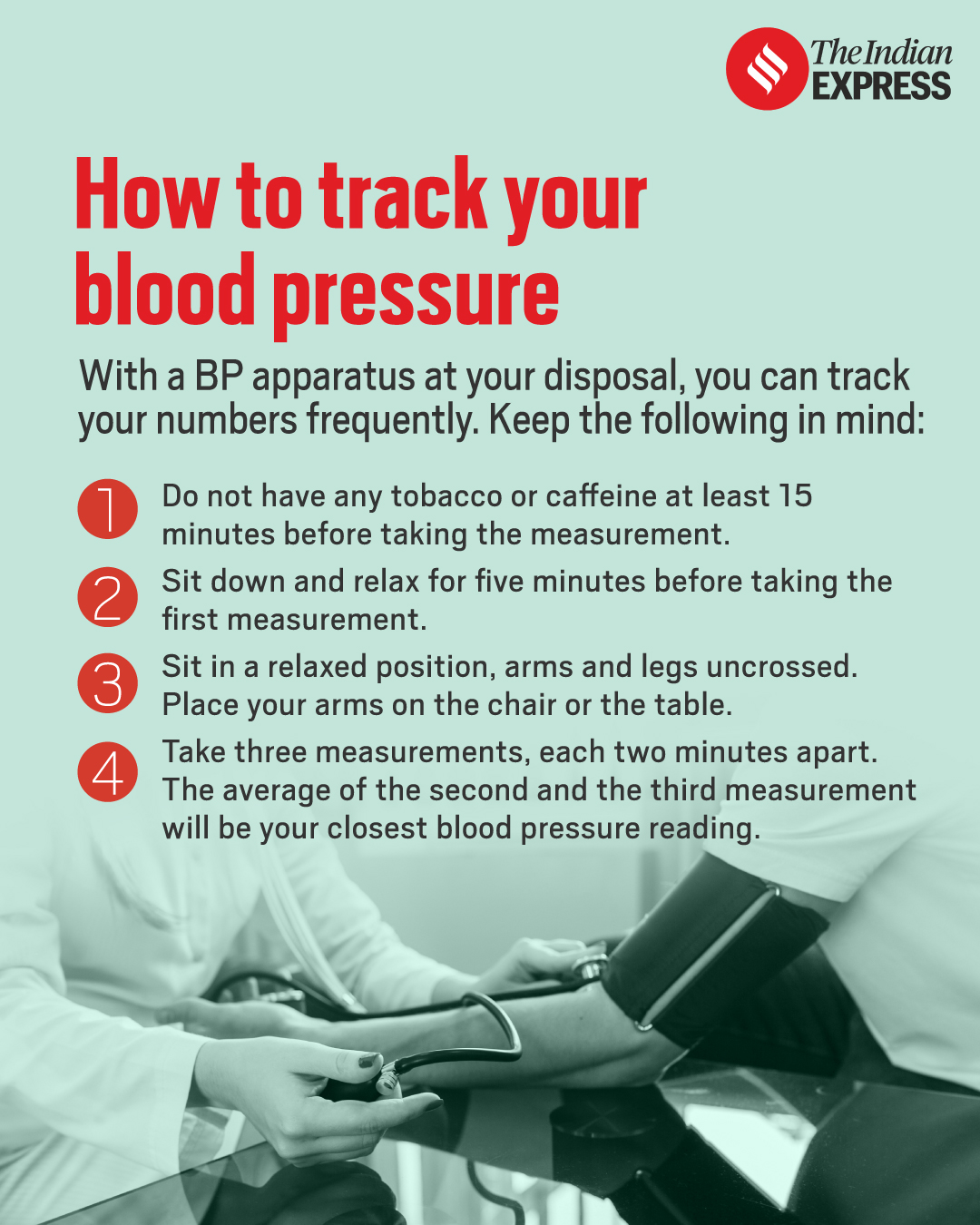 The Indian EXPRESS

How to track your blood pressure

With a BP apparatus at your disposal, you can track your numbers frequently. Keep the following in mind:

1 Do not have any tobacco or caffeine at least 15 minutes before taking the measurement.

2 Sit down and relax for five minutes before taking the first measurement.

3 Sit in a relaxed position, arms and legs uncrossed. Place your arms on the chair or the table.

4 Take three measurements, each two minutes apart. The average of the second and the third measurement will be your closest blood pressure reading.