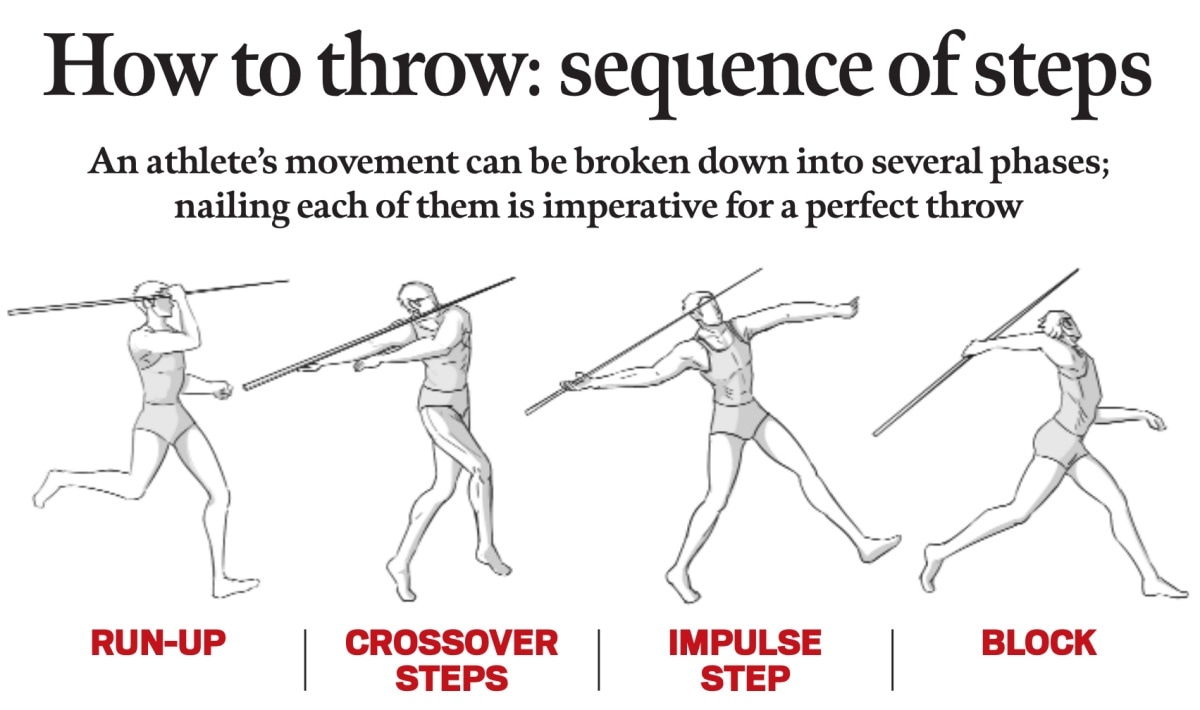 How to throw: sequence of steps

An athlete's movement can be broken down into several phases; nailing each of them is imperative for a perfect throw

RUN-UP

CROSSOVER STEPS

IMPULSE STEP

BLOCK