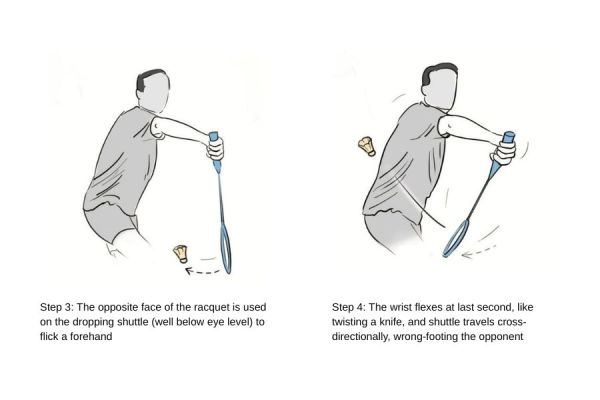 Step 3: The opposite face of the racquet is used on the dropping shuttle (well below eye level) to flick a forehand

Step 4: The wrist flexes at last second, like twisting a knife, and shuttle travels cross-directionally, wrong-footing the opponent